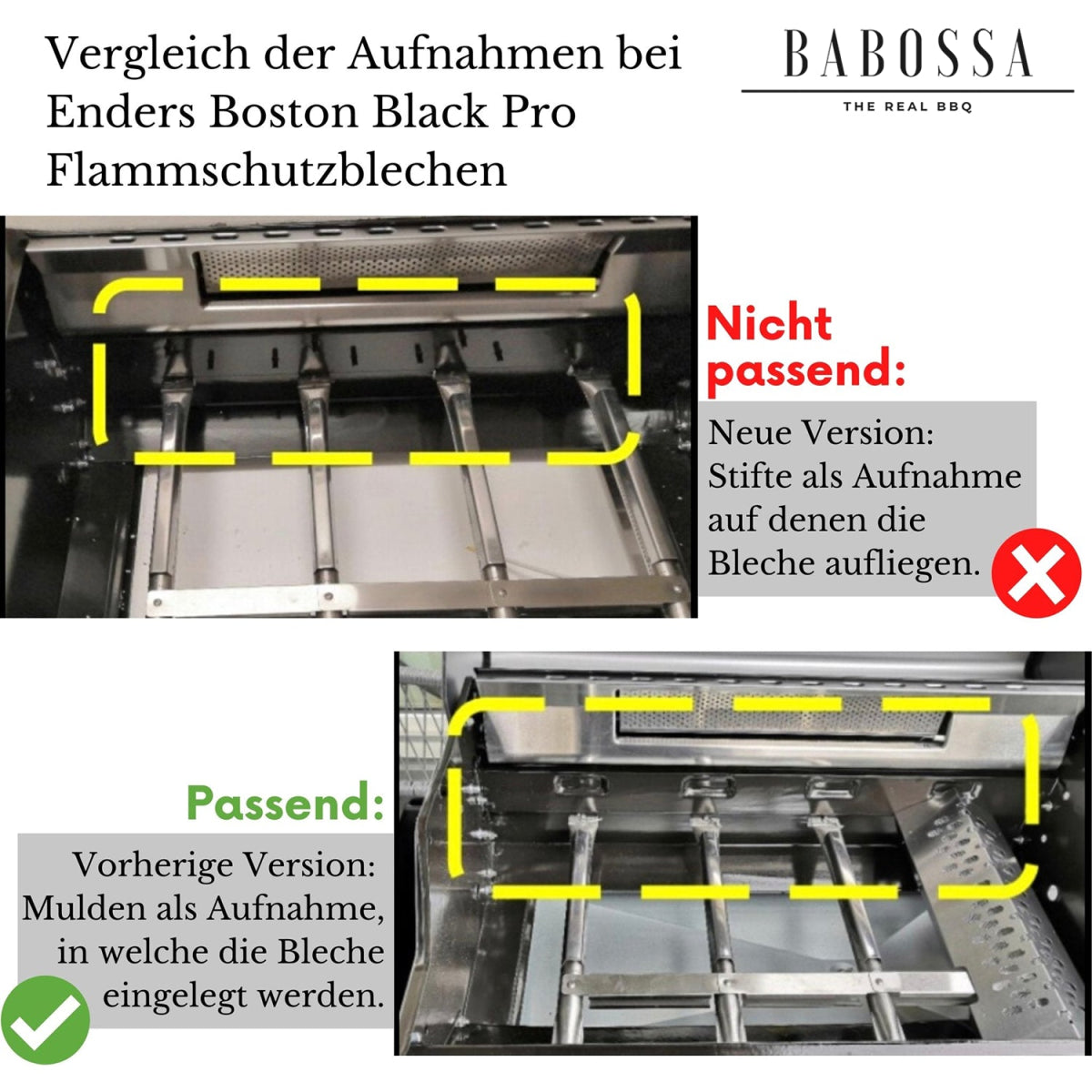 Vergleich der Aufnahmen bei Enders Boston Black Pro Flammschutzblechen

BABOSSA
THE REAL BBQ

Nicht passend:

Neue Version: Stifte als Aufnahme auf denen die Bleche aufliegen.

Passend:

Vorherige Version: Mulden als Aufnahme, in welche die Bleche eingelegt werden.